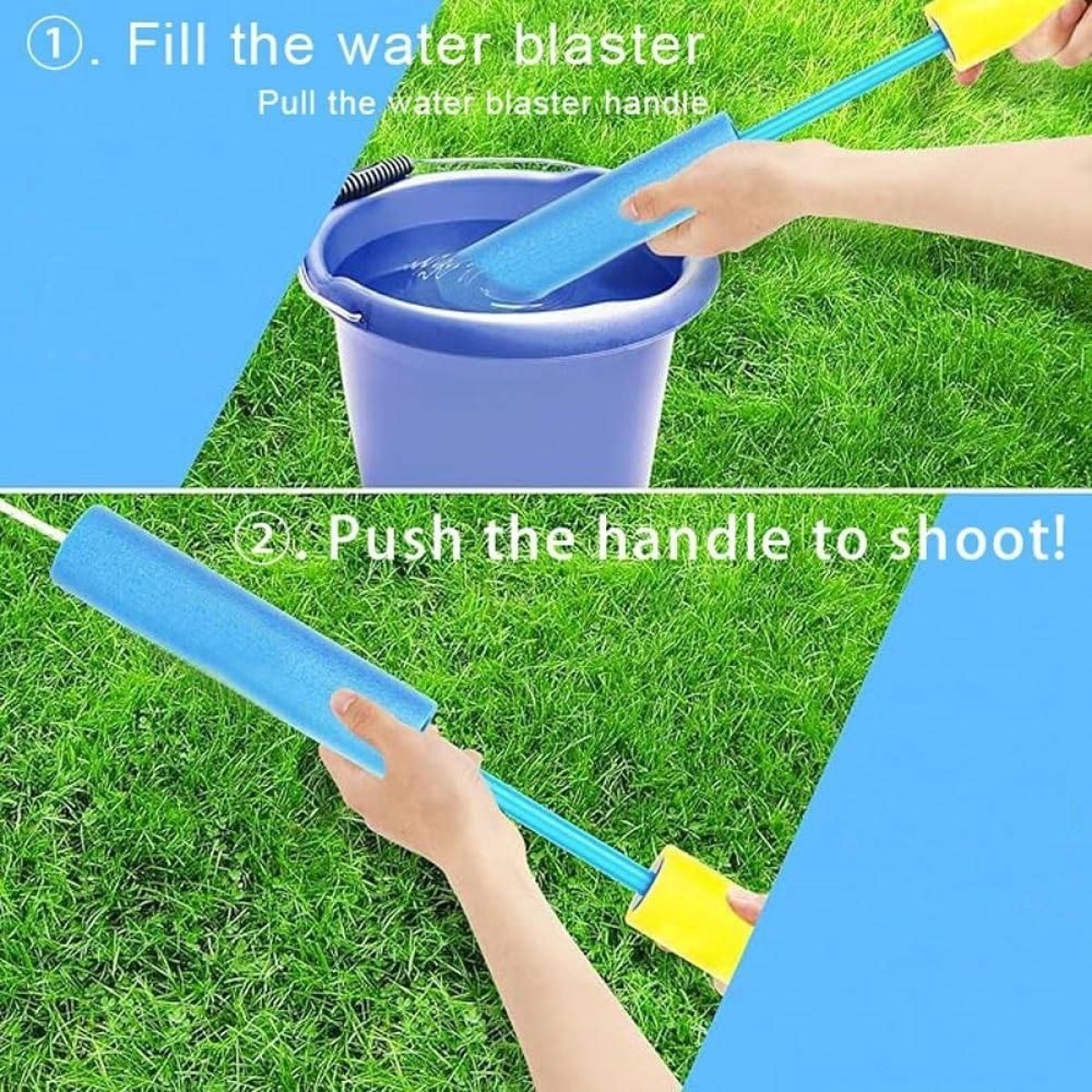 ①. Fill the water blaster

Pull the water blaster handle

②. Push the handle to shoot!