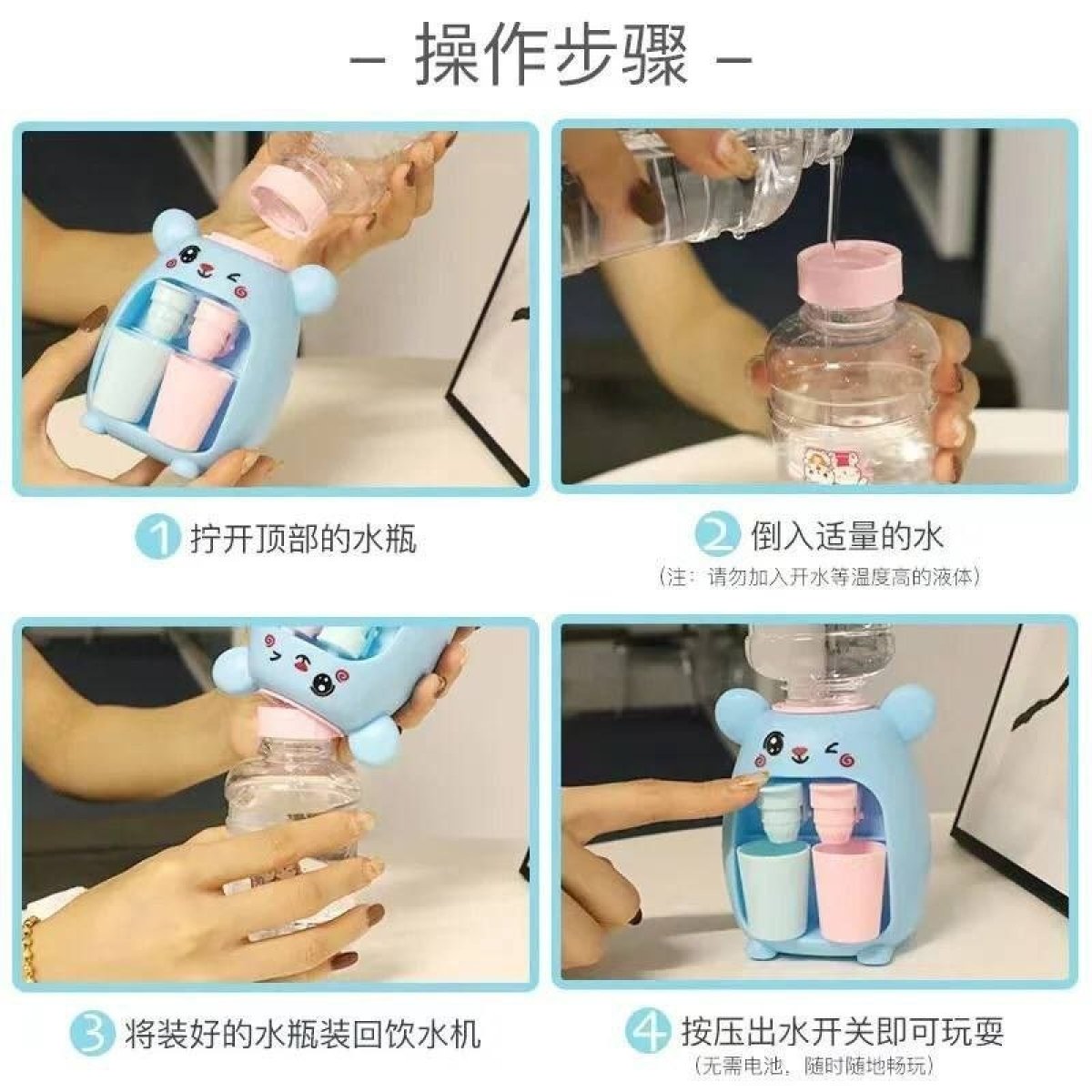 – 操作步骤 –

1 拧开顶部的水瓶

2 倒入适量的水
（注：请勿加入开水等温度高的液体）

3 将装好的水瓶装回饮水机

4 按压出水开关即可玩耍
（无需电池，随时随地畅玩）