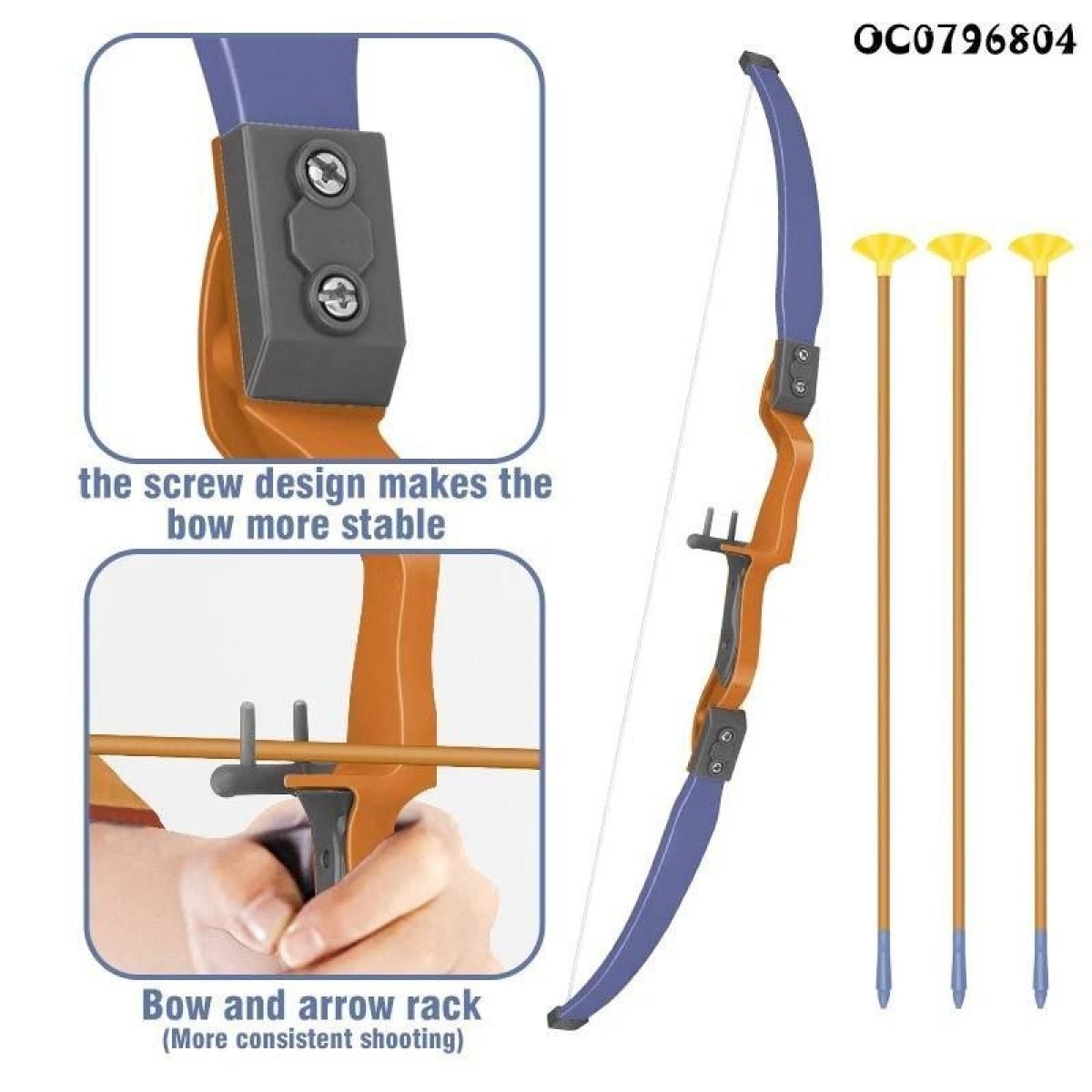 OC0796804

the screw design makes the bow more stable

Bow and arrow rack
(More consistent shooting)